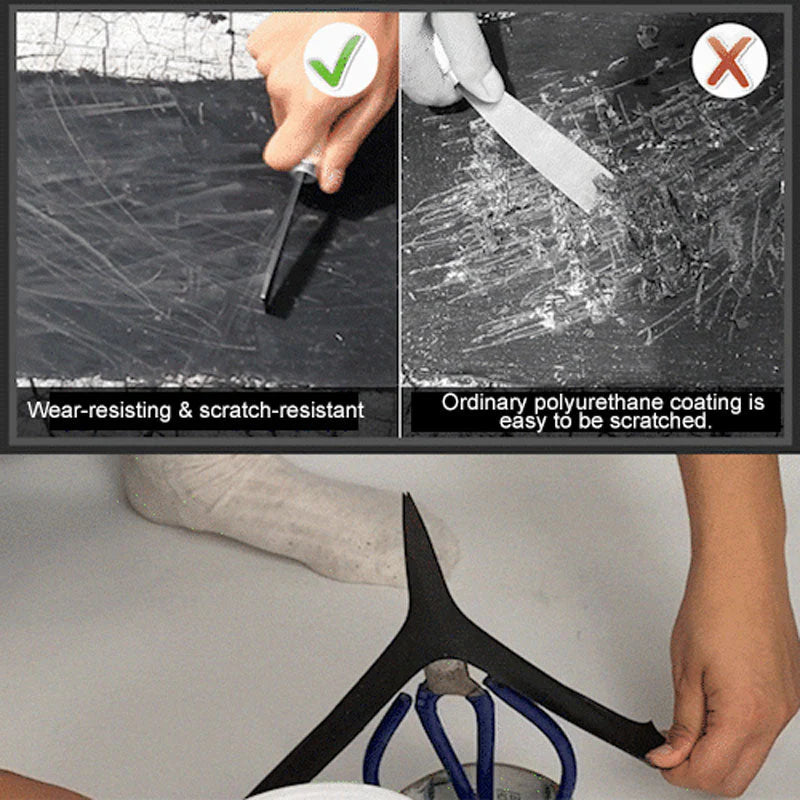 Wear-resisting & scratch-resistant

Ordinary polyurethane coating is easy to be scratched.