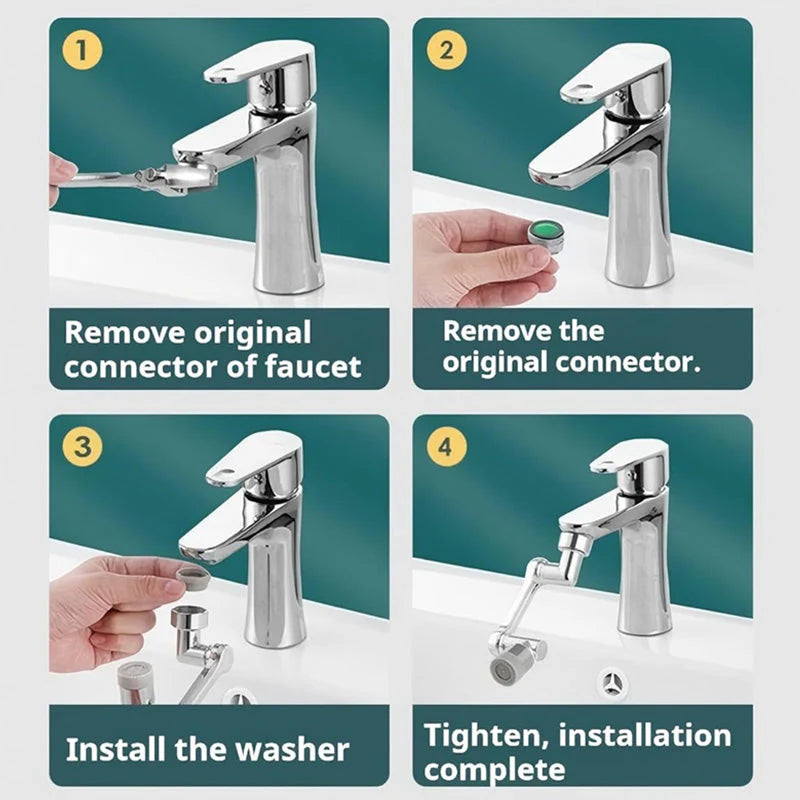 1

Remove original connector of faucet

2

Remove the original connector.

3

Install the washer

4

Tighten, installation complete