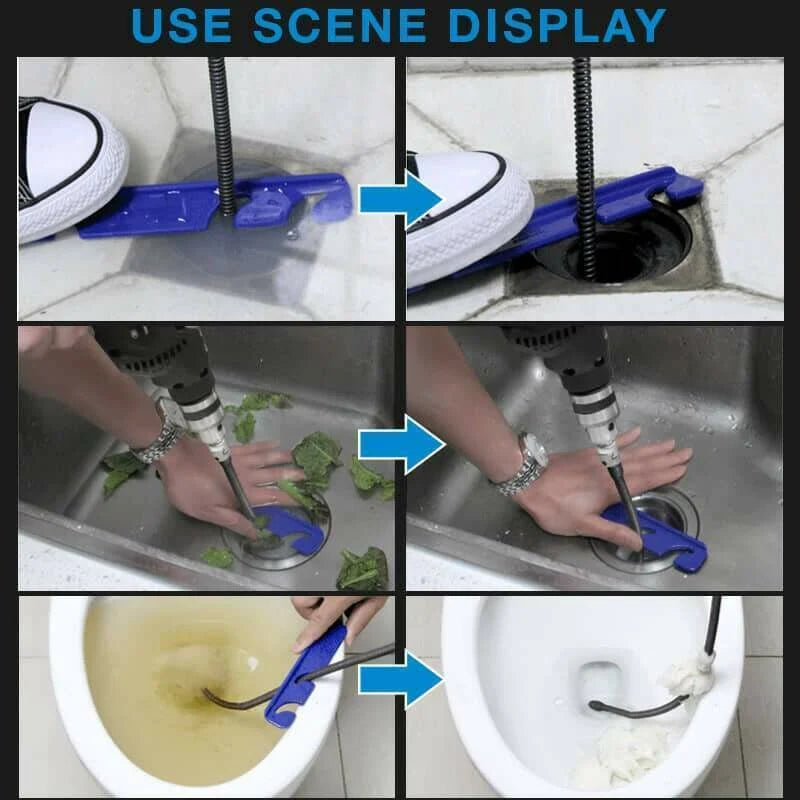 USE SCENE DISPLAY