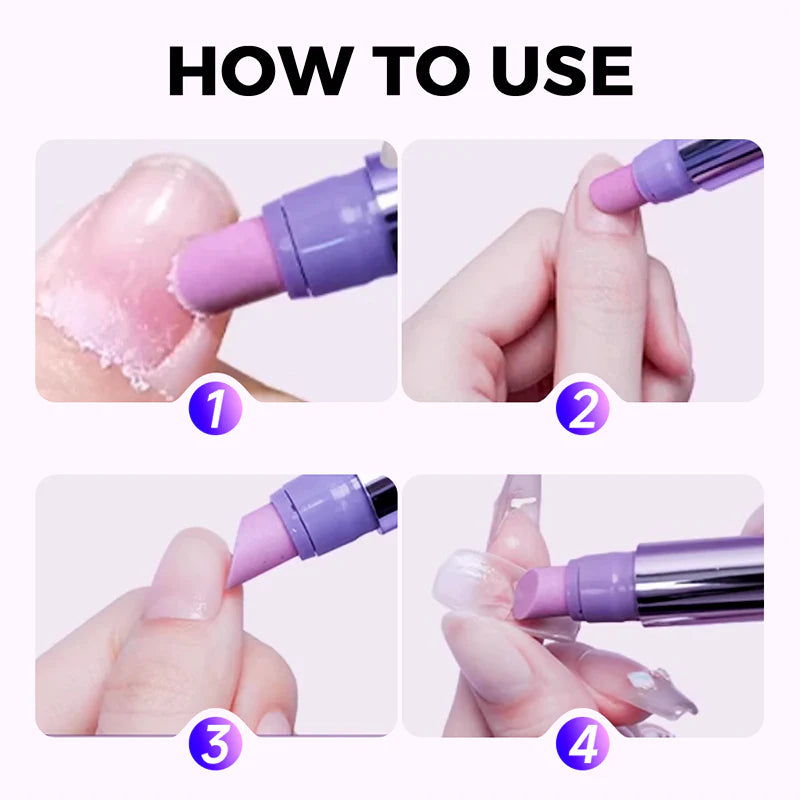 HOW TO USE

1

2

3

4